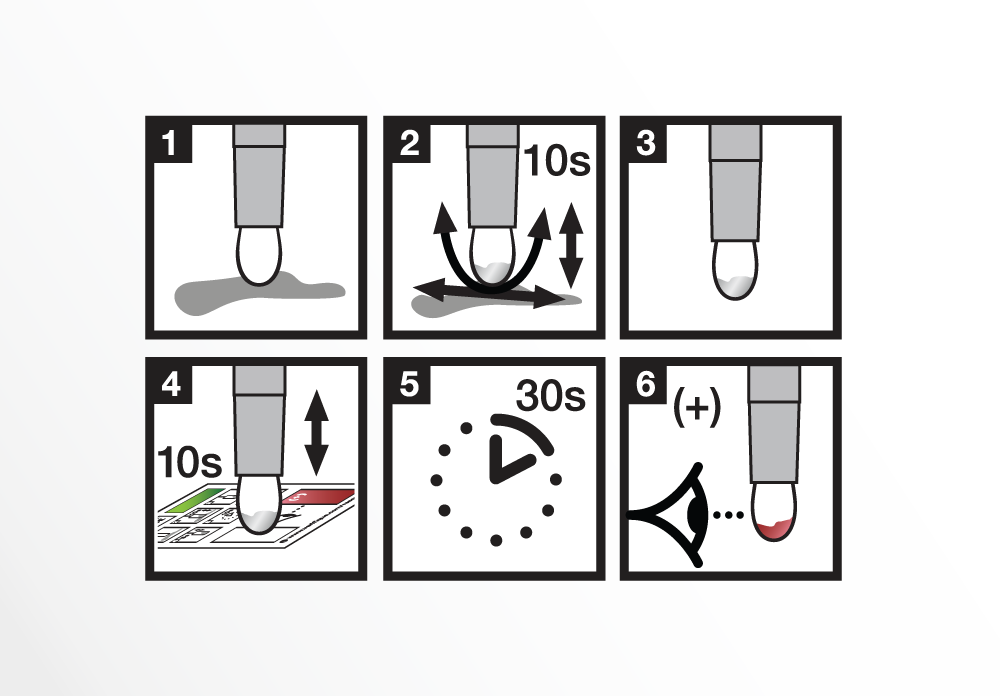 1

2 10s

3

4 10s

5 30s

6 (+)